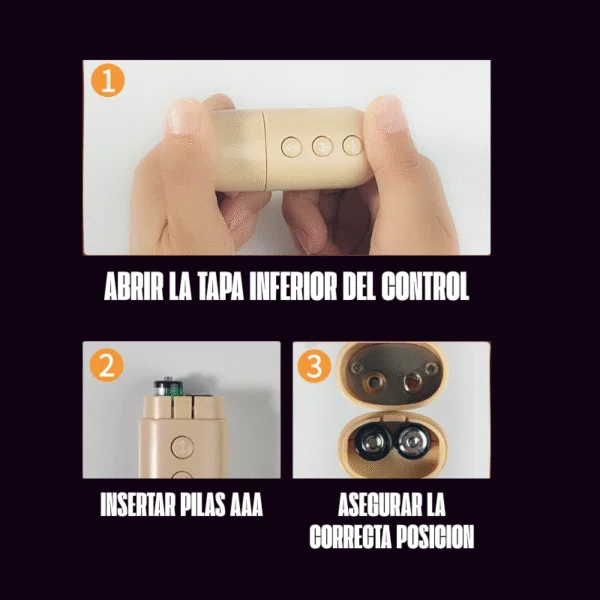 1

ABRIR LA TAPA INFERIOR DEL CONTROL

2

INSERTAR PILAS AAA

3

ASEGURAR LA CORRECTA POSICION